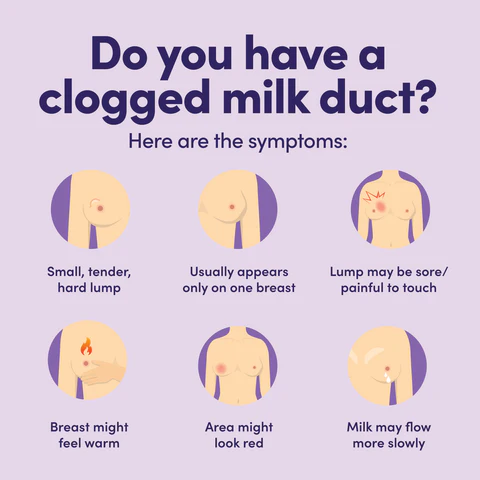 Do you have a clogged milk duct?

Here are the symptoms:

Small, tender, hard lump

Usually appears only on one breast

Lump may be sore/ painful to touch

Breast might feel warm

Area might look red

Milk may flow more slowly